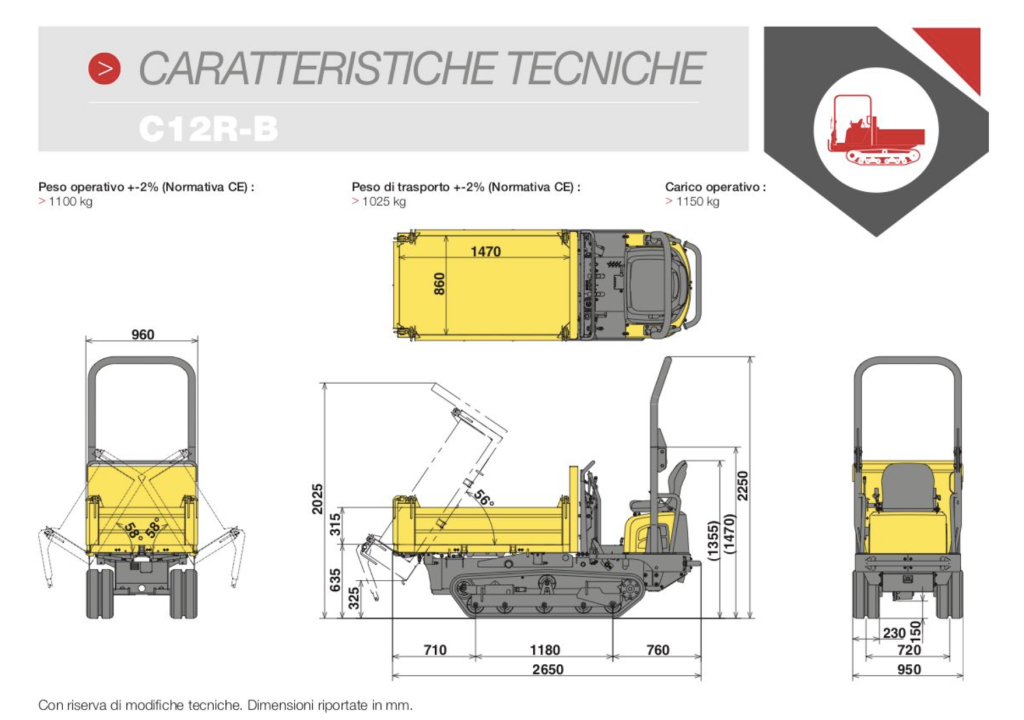 > CARATTERISTICHE TECNICHE

C12R-B

Peso operativo +-2% (Normativa CE) :
> 1100 kg

Peso di trasporto +-2% (Normativa CE) :
> 1025 kg

Carico operativo :
> 1150 kg

1470
860

960
58° 58°

2025
315
635
325
56°
(1355)
(1470)
2250
710
1180
760
2650

230
150
720
950

Con riserva di modifiche tecniche. Dimensioni riportate in mm.